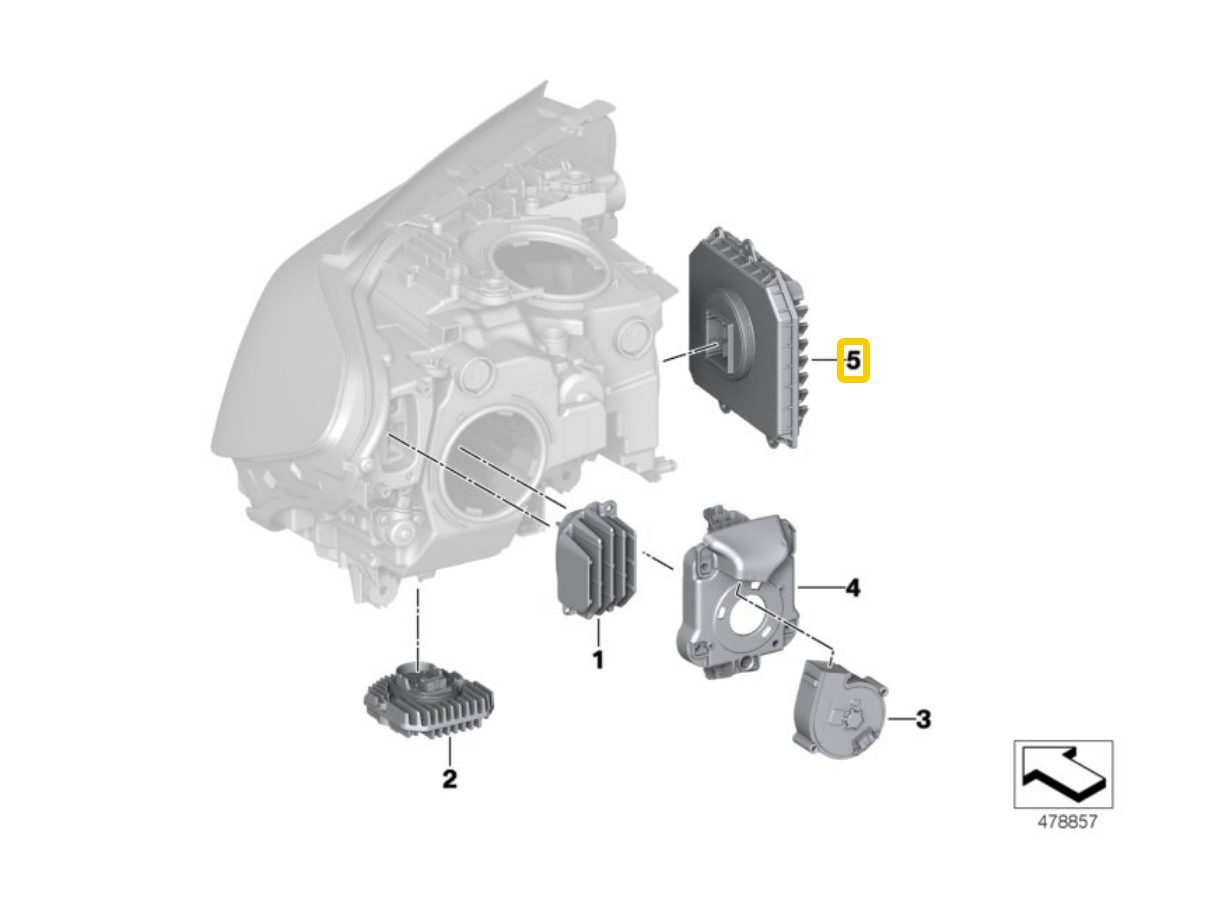 5
4
1
3
2
478857