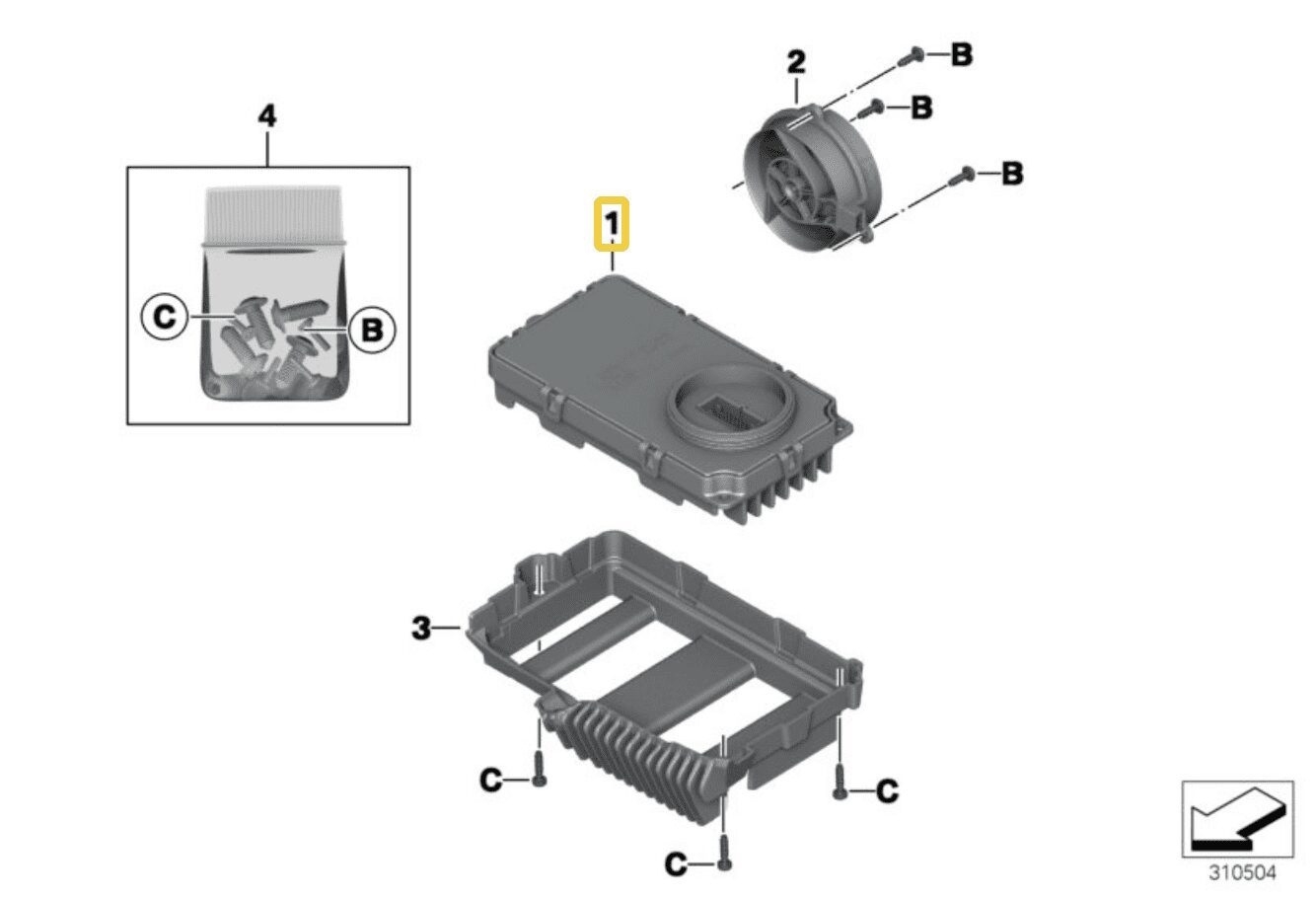 4
C
B
2
B
B
B
1
3
C
C
C
310504