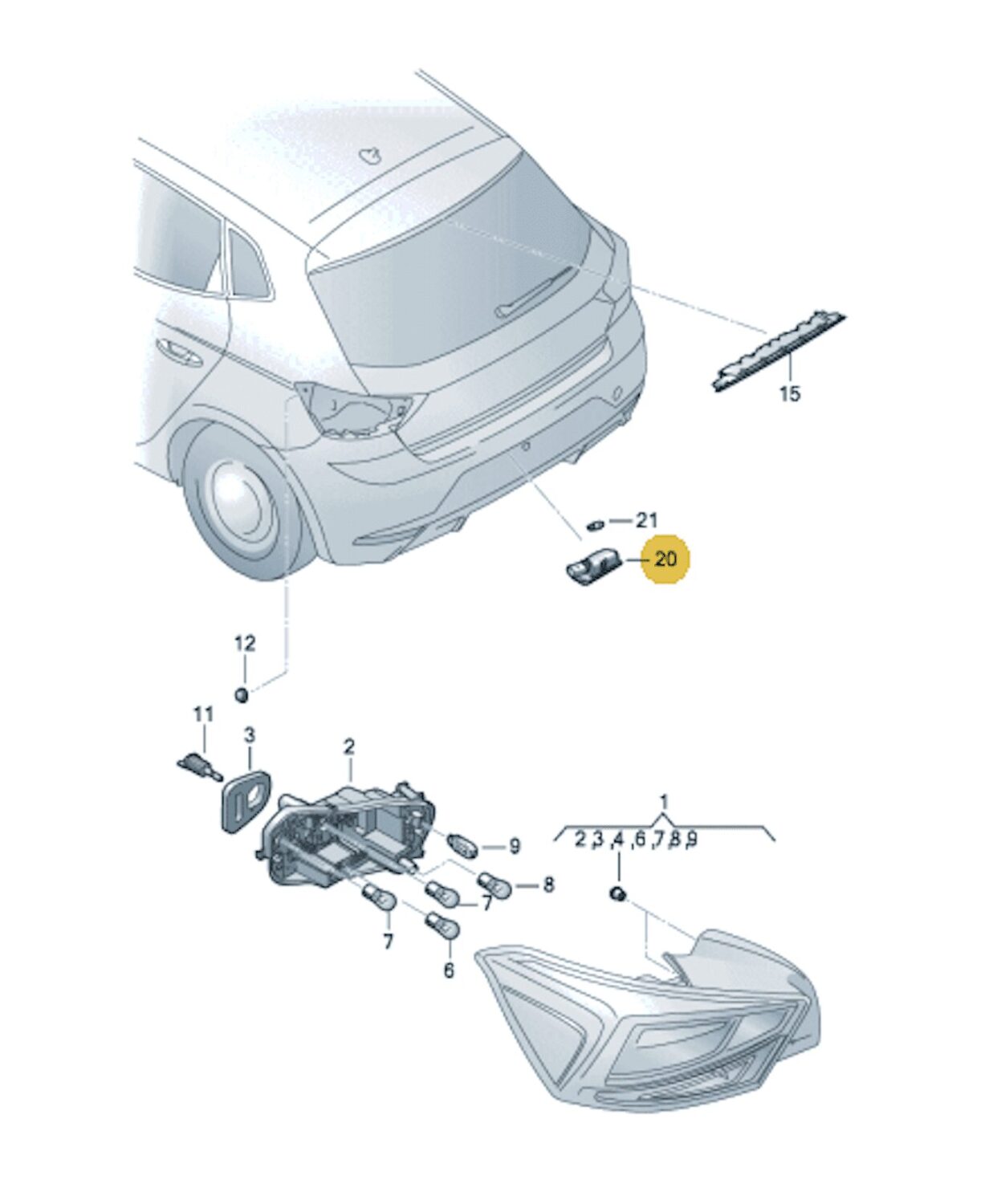 15

21

20

12

11

3

2

1

2,3,4,6,7,8,9

9

8

7

7

6