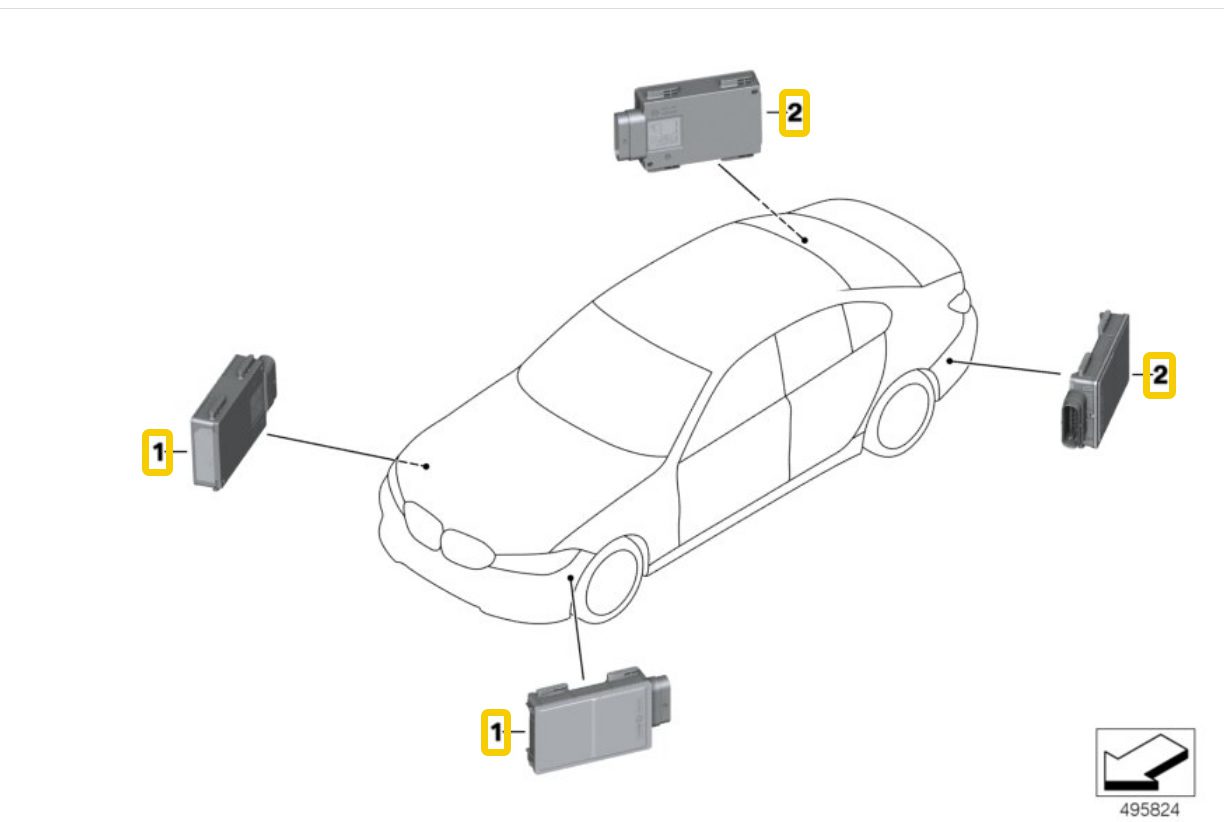 2

1

2

1

495824