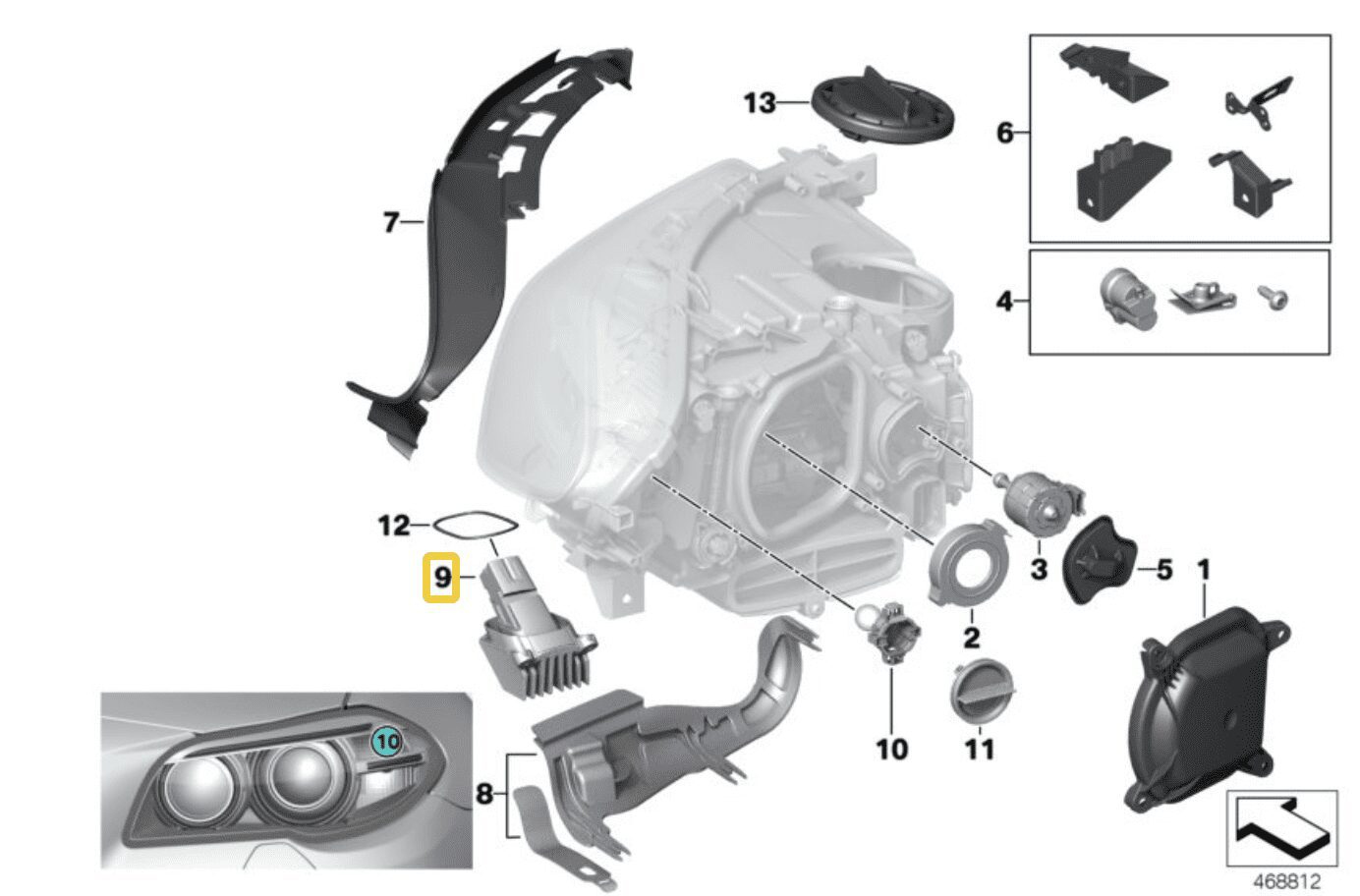 13
6
7
4
12
9
3
5
1
2
10
10
11
8
468812