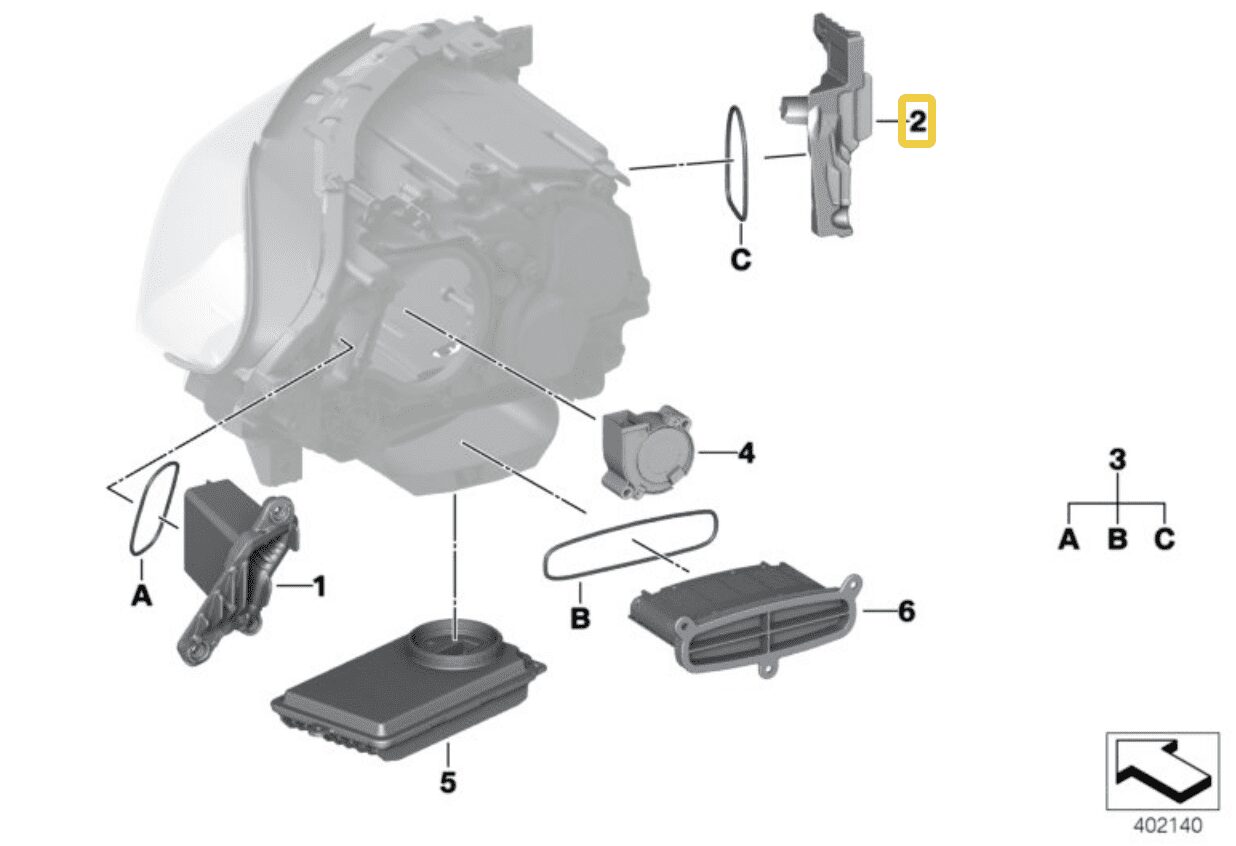 2
C
4
3
A B C
A
1
B
6
5
402140